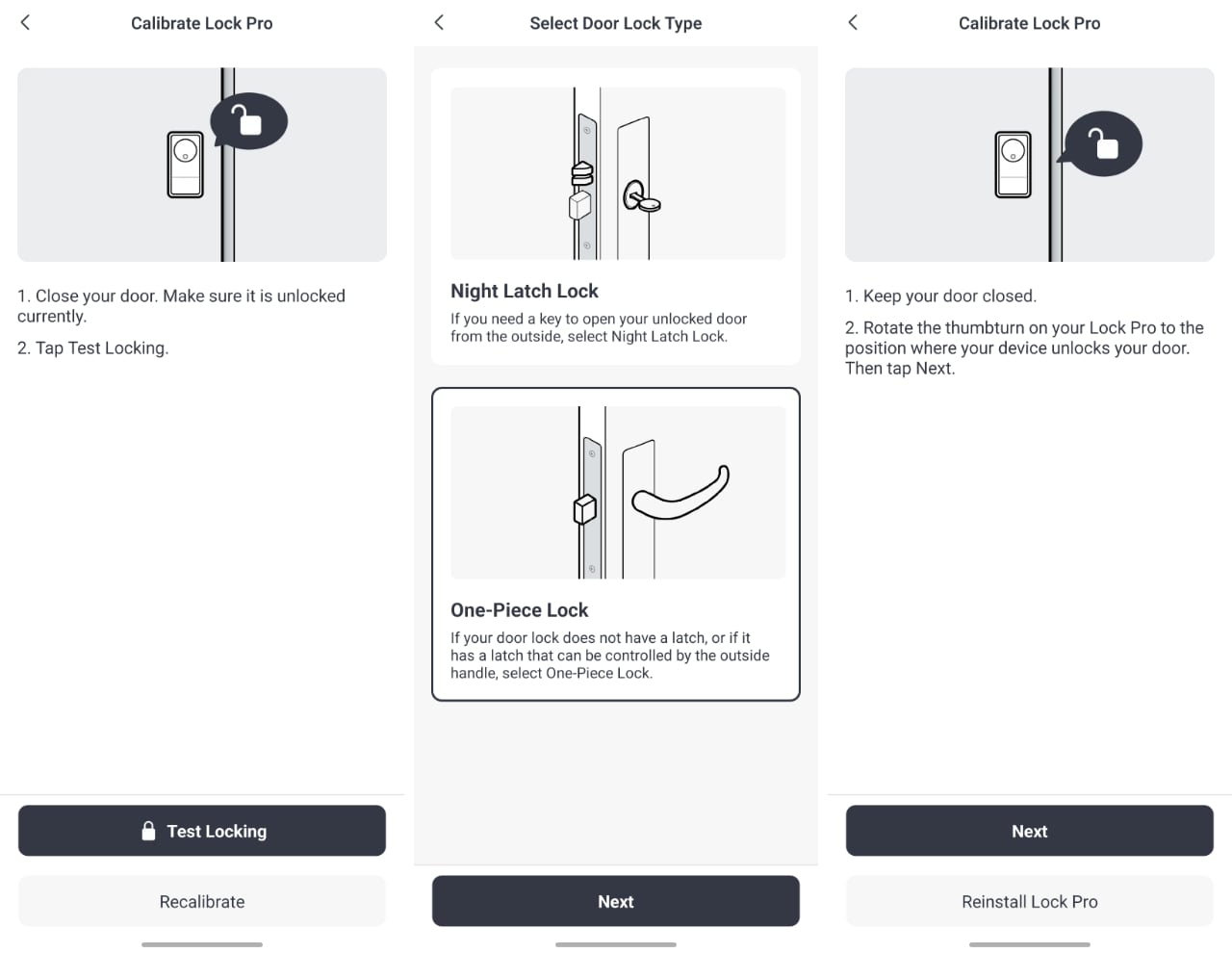 Calibrate Lock Pro

1. Close your door. Make sure it is unlocked currently.

2. Tap Test Locking.

Test Locking

Recalibrate

Select Door Lock Type

Night Latch Lock

If you need a key to open your unlocked door from the outside, select Night Latch Lock.

One-Piece Lock

If your door lock does not have a latch, or if it has a latch that can be controlled by the outside handle, select One-Piece Lock.

Next

Calibrate Lock Pro

1. Keep your door closed.

2. Rotate the thumbturn on your Lock Pro to the position where your device unlocks your door. Then tap Next.

Next

Reinstall Lock Pro